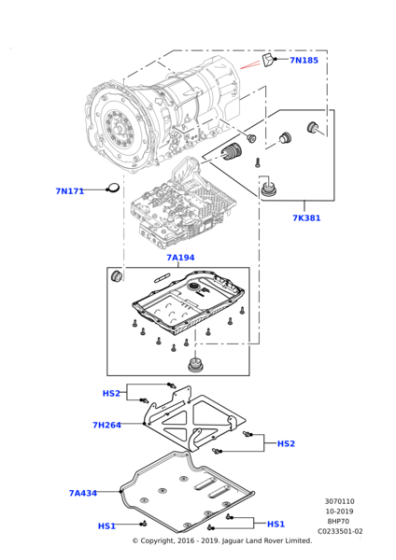 7N185

7N171

7K381

7A194

HS2

7H264

HS2

7A434

HS1

HS1

3070110
10-2019
8HP70
C0233501-02

© Copyright, 2016 - 2019. Jaguar Land Rover Limited.