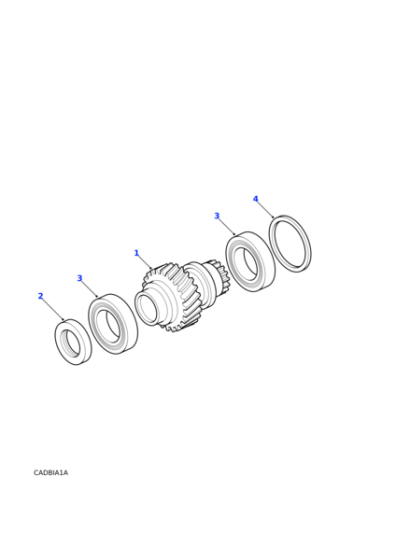 4
3
1
3
2
CADBIA1A