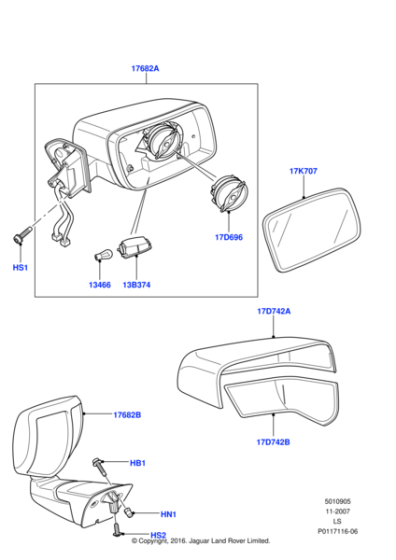 17682A

17K707

17D696

HS1

13466

13B374

17D742A

17682B

17D742B

HB1

HN1

HS2

5010905
11-2007
LS
P0117116-06

© Copyright, 2016. Jaguar Land Rover Limited.