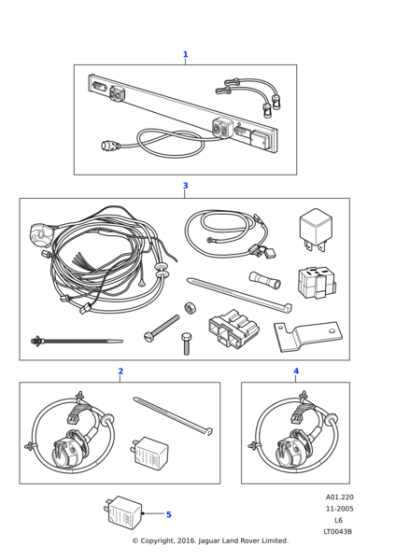 1

3

2

4

5

A01.220
11-2005
L6
LT0043B

© Copyright, 2016. Jaguar Land Rover Limited.