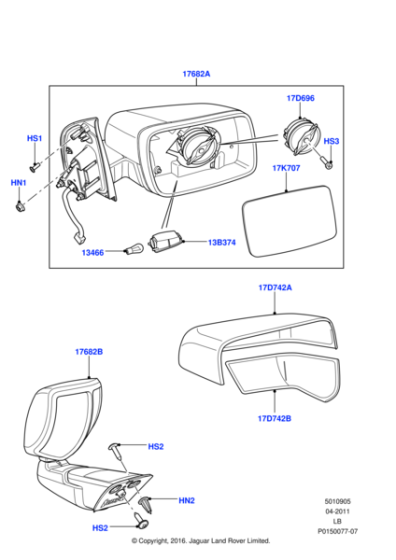 17682A

17D696

HS1

HS3

17K707

HN1

13466

13B374

17D742A

17682B

17D742B

HS2

HN2

HS2

5010905
04-2011
LB
P0150077-07

© Copyright, 2016. Jaguar Land Rover Limited.