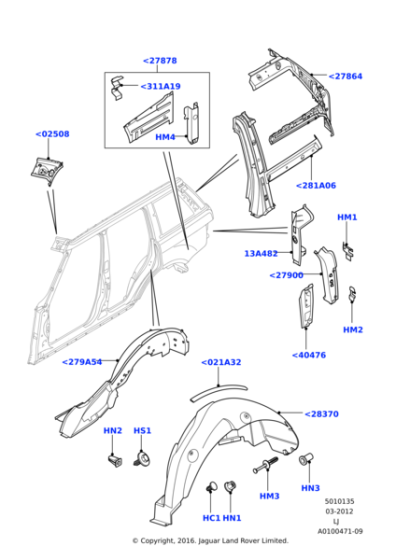 <27878
<311A19
HM4
<27864
<02508
<281A06
HM1
13A482
<27900
HM2
<40476
<279A54
<021A32
<28370
HN2
HS1
HM3
HN3
HC1
HN1
5010135
03-2012
LJ
A0100471-09
© Copyright, 2016. Jaguar Land Rover Limited.