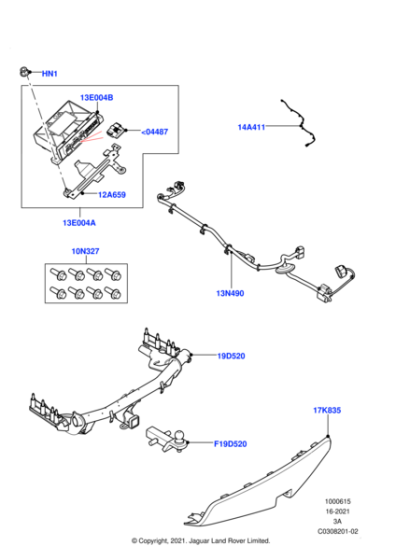 HN1
13E004B
<04487
14A411
12A659
13E004A
10N327
13N490
19D520
17K835
F19D520
1000615
16-2021
3A
C0308201-02
© Copyright, 2021. Jaguar Land Rover Limited.