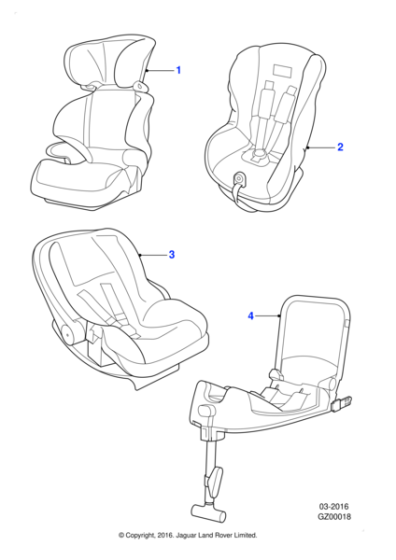 1
2
3
4
03-2016
GZ00018
© Copyright, 2016. Jaguar Land Rover Limited.