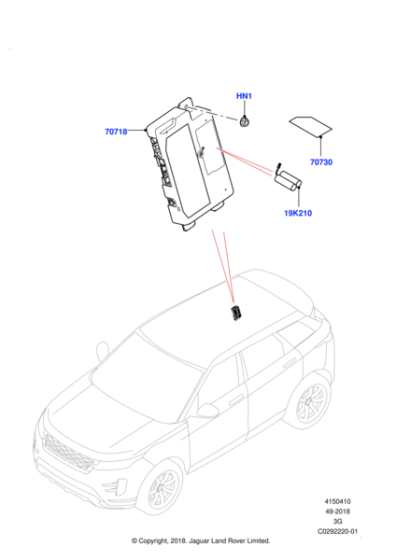 HN1

70718

70730

19K210

4150410
49-2018
3G
C0292220-01

© Copyright, 2018. Jaguar Land Rover Limited.