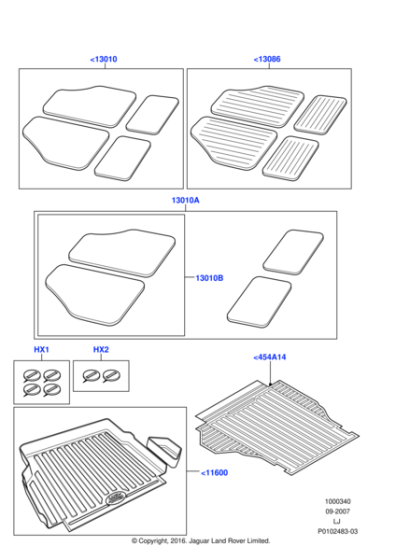 <13010

<13086

13010A

13010B

HX1

HX2

<454A14

<11600

1000340
09-2007
LJ
P0102483-03

© Copyright, 2016. Jaguar Land Rover Limited.