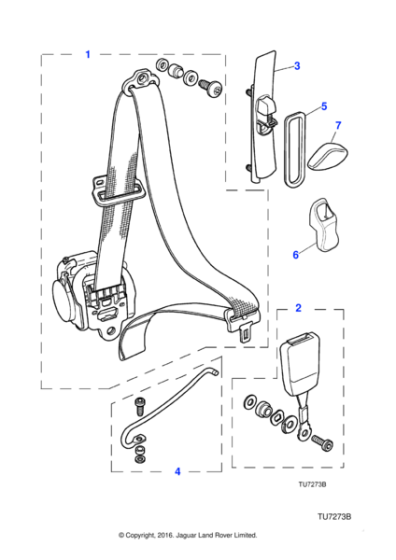 1
3
5
7
6
2
4
TU7273B
TU7273B
© Copyright, 2016. Jaguar Land Rover Limited.