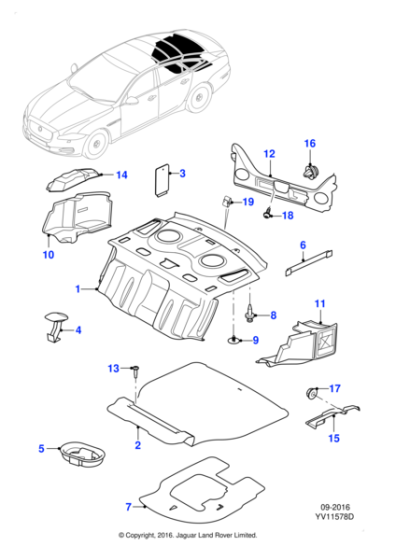 16
12
14
3
19
18
10
6
1
11
8
4
9
13
17
15
2
5
7
09-2016
YV11578D
© Copyright, 2016. Jaguar Land Rover Limited.