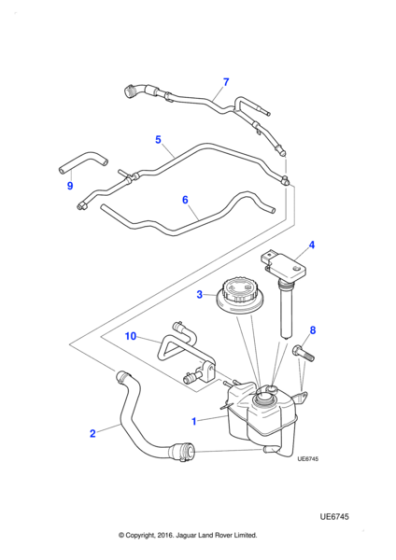 7
5
9
6
4
3
8
10
1
2
UE6745
UE6745
© Copyright, 2016. Jaguar Land Rover Limited.