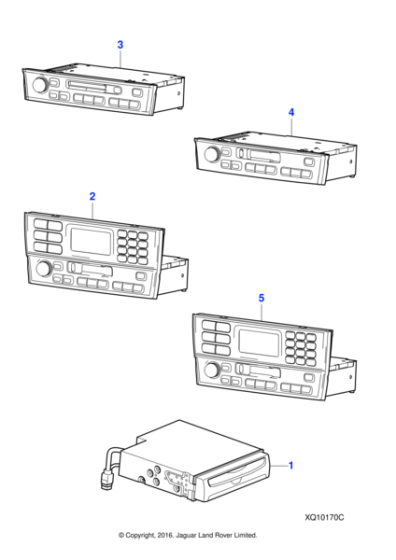 3

4

2

5

1

XQ10170C

© Copyright, 2016. Jaguar Land Rover Limited.