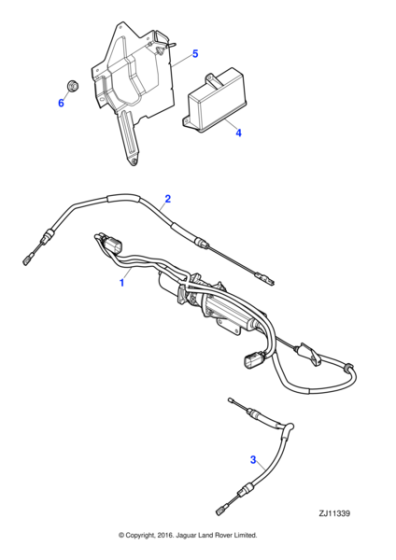 5
6
4
2
1
3
ZJ11339
© Copyright, 2016. Jaguar Land Rover Limited.