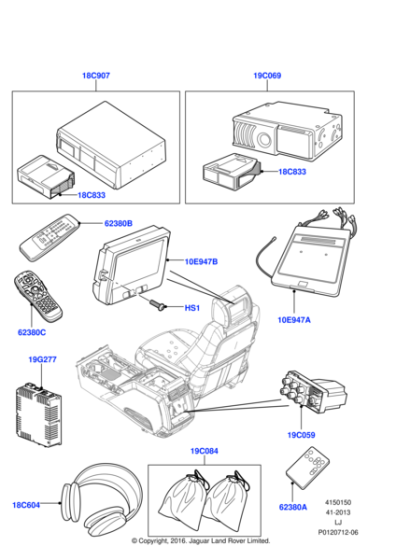 18C907

19C069

18C833

18C833

62380B

10E947B

HS1

62380C

10E947A

19G277

19C059

19C084

18C604

62380A

4150150
41-2013
LJ
P0120712-06

© Copyright, 2016. Jaguar Land Rover Limited.