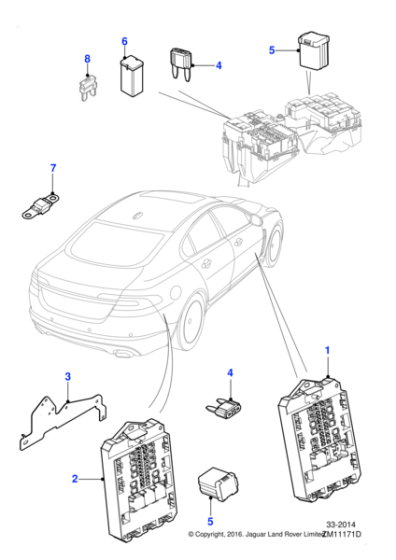 6
8
4
5
7
1
3
4
2
5
33-2014
© Copyright, 2016. Jaguar Land Rover Limited
ZM11171D