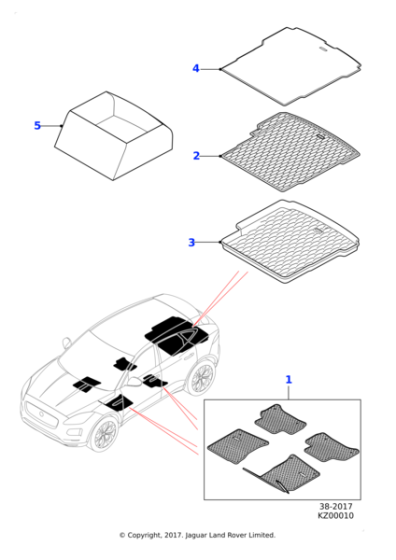 4

5

2

3

1

38-2017
KZ00010

© Copyright, 2017. Jaguar Land Rover Limited.