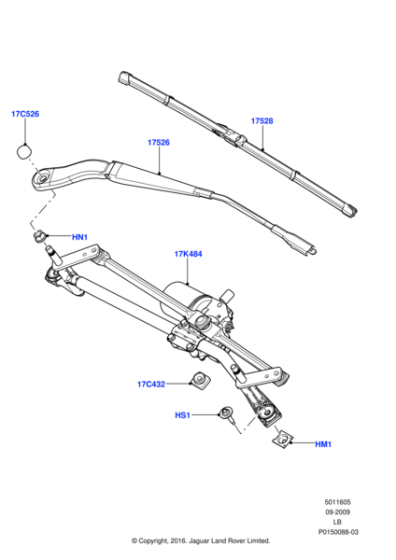 17C526

17528

17526

HN1

17K484

17C432

HS1

HM1

5011605
09-2009
LB
P0150088-03

© Copyright, 2016. Jaguar Land Rover Limited.