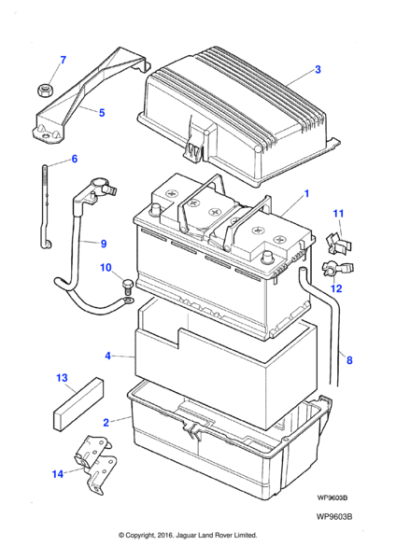 7
3
5
6
1
11
9
10
12
4
8
13
2
14
WP9603B
WP9603B
© Copyright, 2016. Jaguar Land Rover Limited.