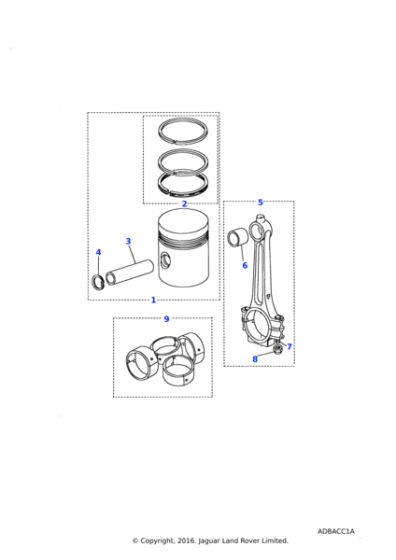 2
5
3
4
6
1
9
7
8

ADBACC1A
© Copyright, 2016. Jaguar Land Rover Limited.