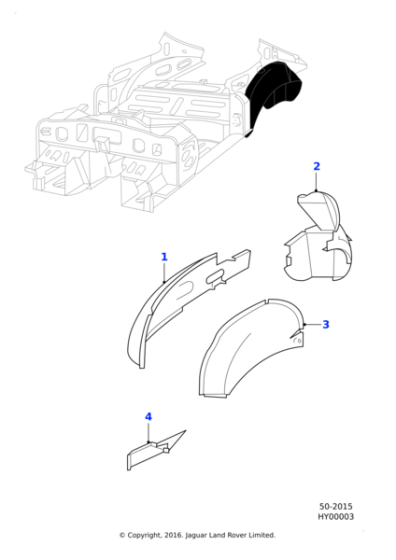 2

1

3

4

50-2015
HY00003

© Copyright, 2016. Jaguar Land Rover Limited.