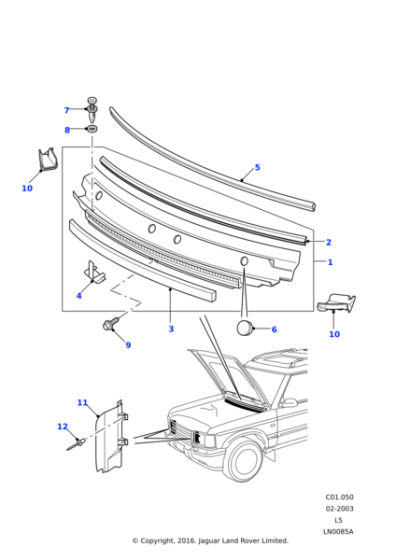 7
8
10
5
2
1
4
3
6
10
9
11
12
C01.050
02-2003
L5
LN0085A
© Copyright, 2016. Jaguar Land Rover Limited.