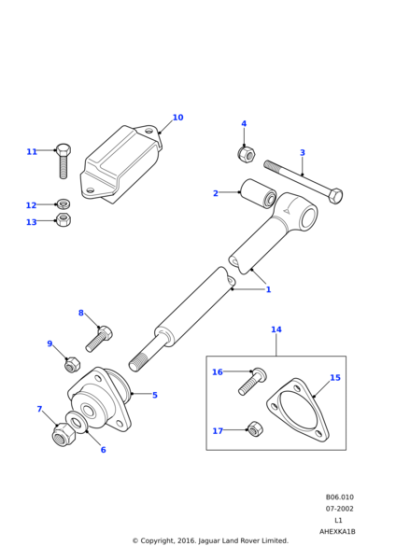 10
4
11
3
2
12
13
1
8
14
9
16
15
5
7
17
6

B06.010
07-2002
L1
AHEXKA1B
© Copyright, 2016. Jaguar Land Rover Limited.