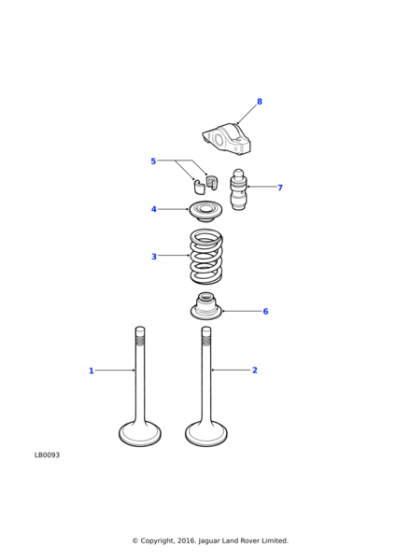 8

5

7

4

3

6

1

2

LB0093

© Copyright, 2016. Jaguar Land Rover Limited.