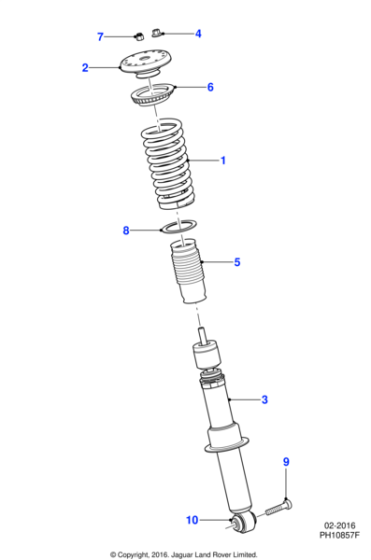 7
4
2
6
1
8
5
3
9
10
02-2016
PH10857F
© Copyright, 2016. Jaguar Land Rover Limited.