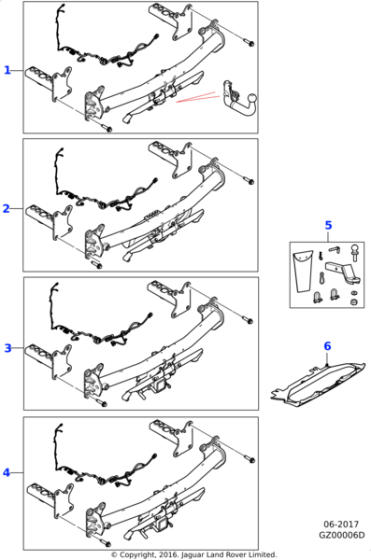 1

2

3

4

5

6

06-2017
GZ00006D

© Copyright, 2016. Jaguar Land Rover Limited.