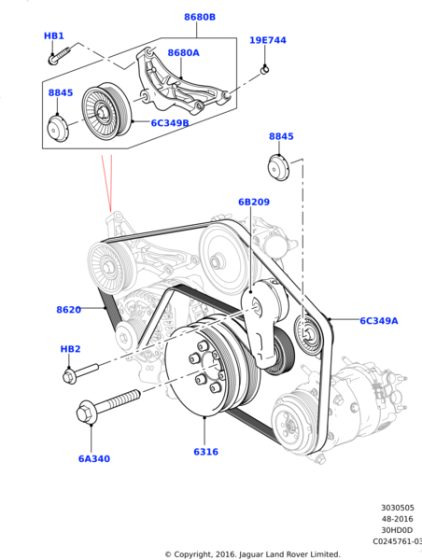 8680B
HB1
8680A
19E744
8845
6C349B
8845
6B209
8620
6C349A
HB2
6A340
6316
3030505
48-2016
30HD0D
C0245761-03
© Copyright, 2016. Jaguar Land Rover Limited.