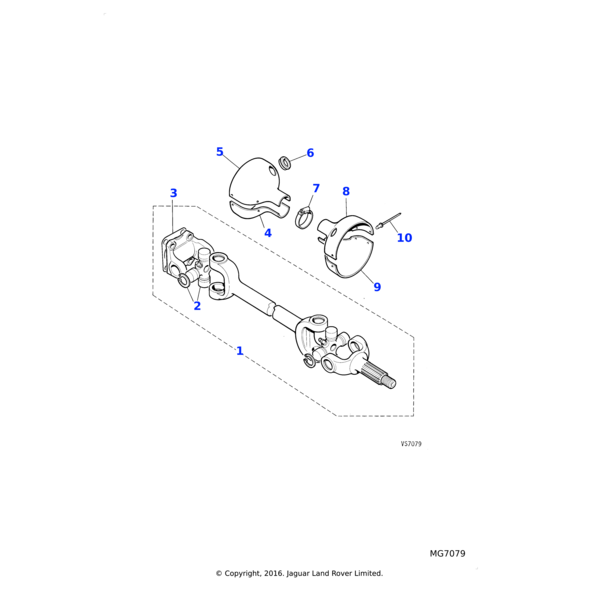 5
6
3
7
8
4
10
9
2
1
VS7079
MG7079
© Copyright, 2016. Jaguar Land Rover Limited.