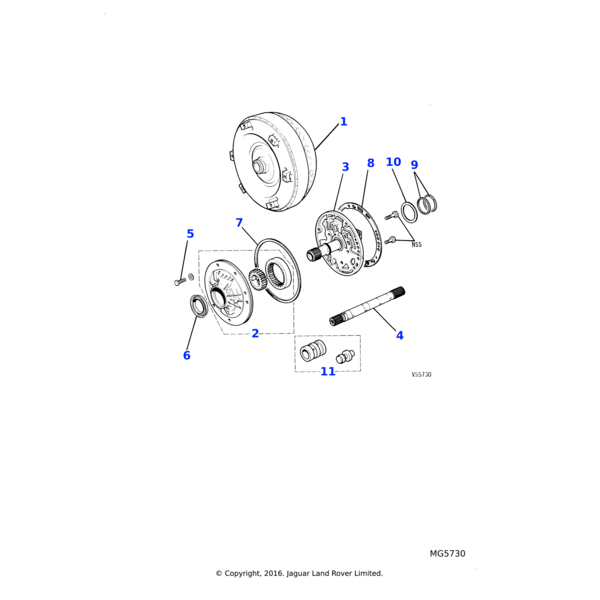 1
3
8
10
9
7
5
NSS
2
4
6
11
VS5730
MG5730
© Copyright, 2016. Jaguar Land Rover Limited.