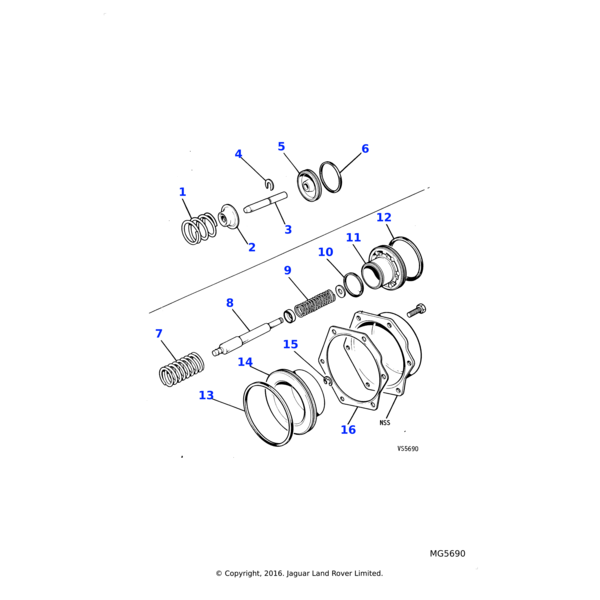 4
5
6
1
3
2
12
11
10
9
8
7
15
14
13
16
NSS
VS5690

MG5690

© Copyright, 2016. Jaguar Land Rover Limited.