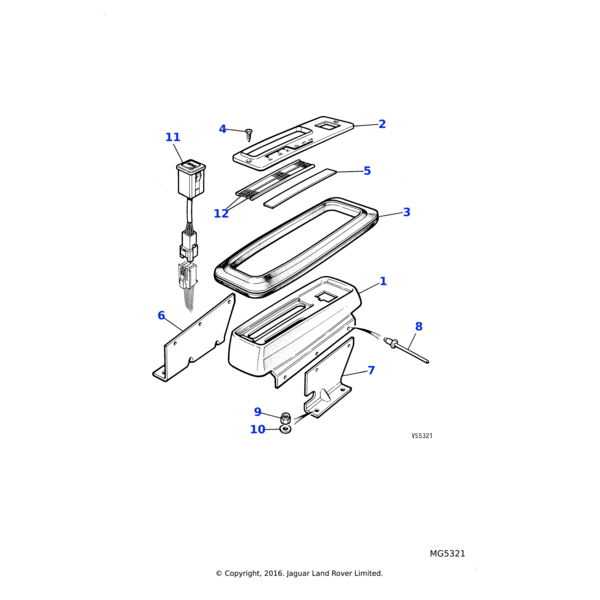 4
2
11
5
12
3
1
6
8
7
9
10
VS5321

MG5321

© Copyright, 2016. Jaguar Land Rover Limited.