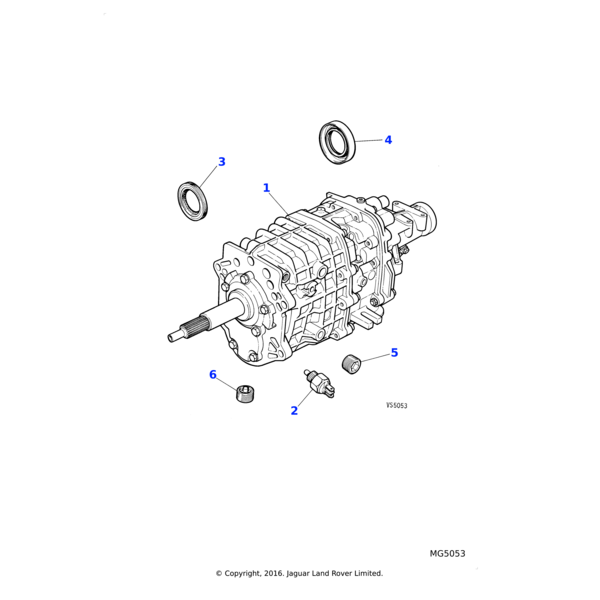 4

3

1

5

6

2

VS5053

MG5053

© Copyright, 2016. Jaguar Land Rover Limited.