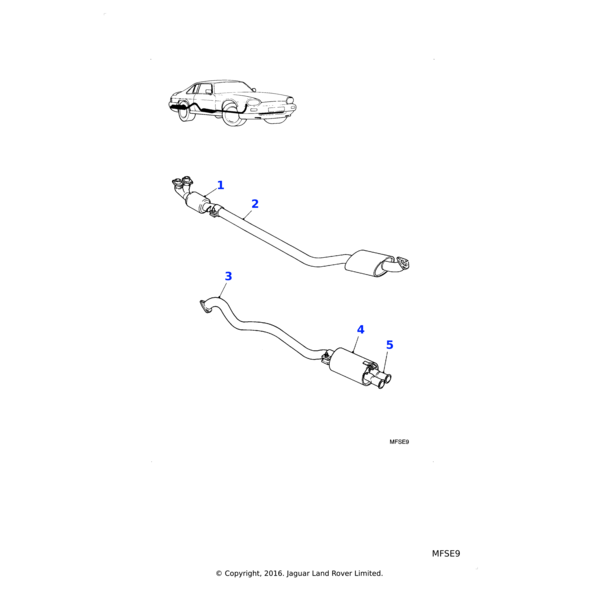 1
2
3
4
5
MFSE9

MFSE9

© Copyright, 2016. Jaguar Land Rover Limited.