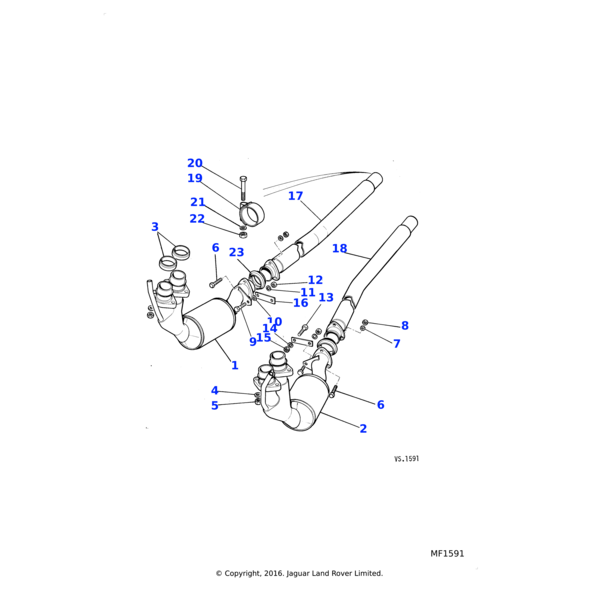 20
19
21
22
17
3
6
23
18
12
11
16
13
10
14
15
9
8
7
1
4
5
6
2

VS.1591

MF1591

© Copyright, 2016. Jaguar Land Rover Limited.