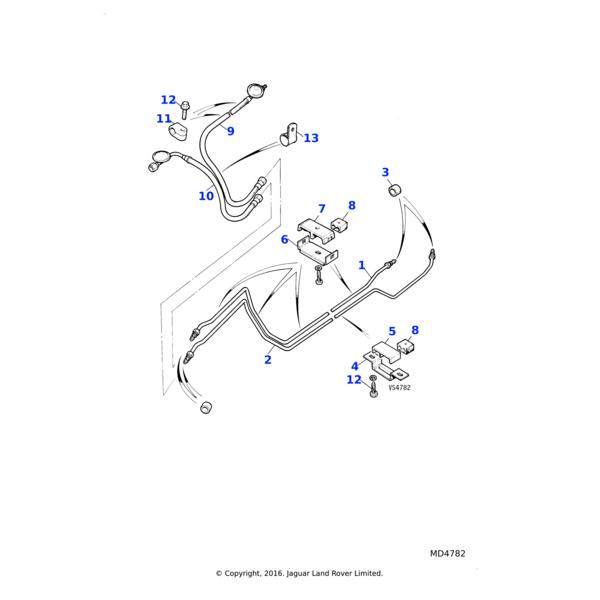 12
11
9
13
10
3
7
8
6
1
2
5
8
4
12
VS4782

MD4782

© Copyright, 2016. Jaguar Land Rover Limited.