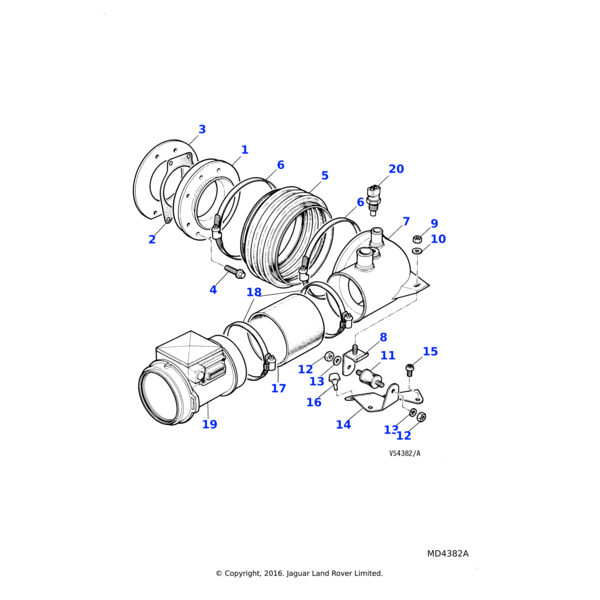 3
1
6
5
20
6
7
9
10
2
4
18
8
11
15
12
13
17
16
14
13
12
19
VS4382/A

MD4382A

© Copyright, 2016. Jaguar Land Rover Limited.