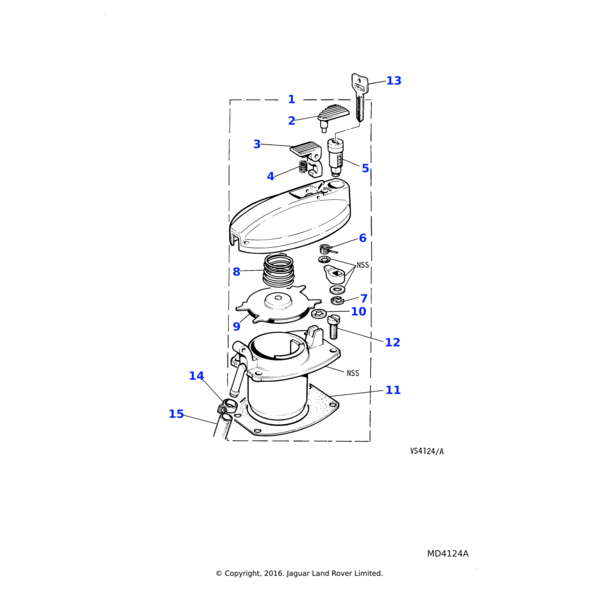 13
1
2
3
5
4
6
NSS
8
7
10
9
12
NSS
14
11
15
VS4124/A

MD4124A

© Copyright, 2016. Jaguar Land Rover Limited.