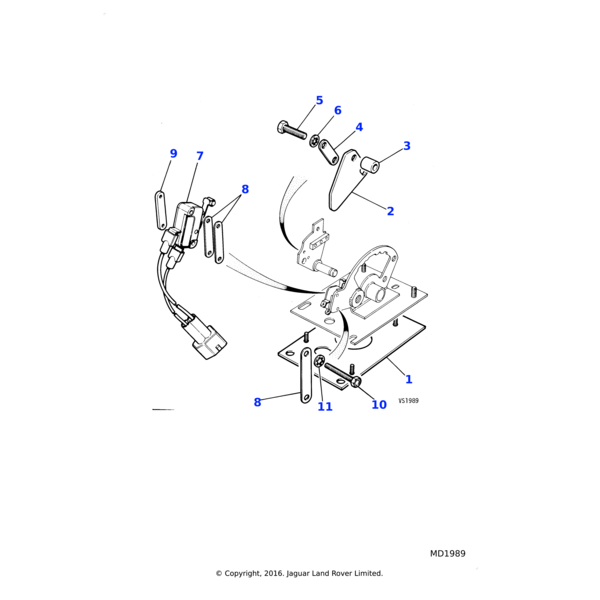 5
6
4
3
9
7
8
2
1
8
11
10
VS1989

MD1989

© Copyright, 2016. Jaguar Land Rover Limited.