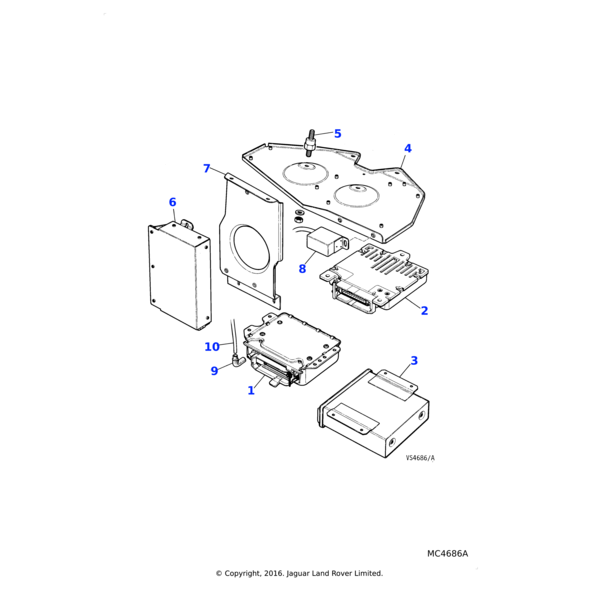 5
4
7
6
8
2
10
9
1
3
VS4686/A

MC4686A

© Copyright, 2016. Jaguar Land Rover Limited.