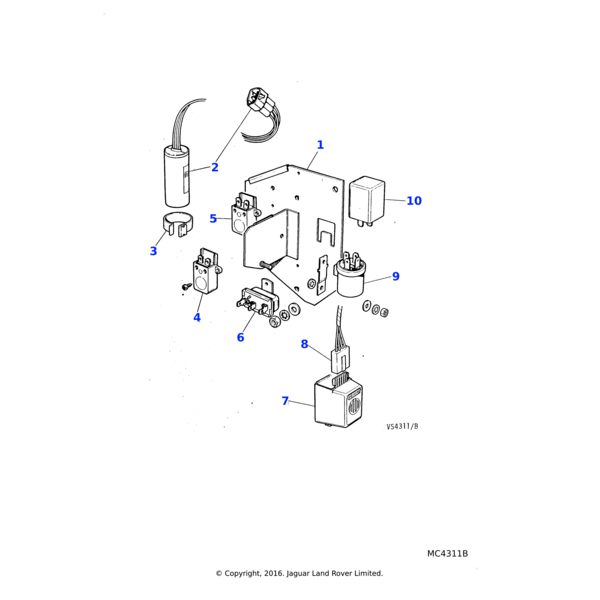 1
2
10
5
3
9
4
6
8
7
VS4311/B

MC4311B

© Copyright, 2016. Jaguar Land Rover Limited.