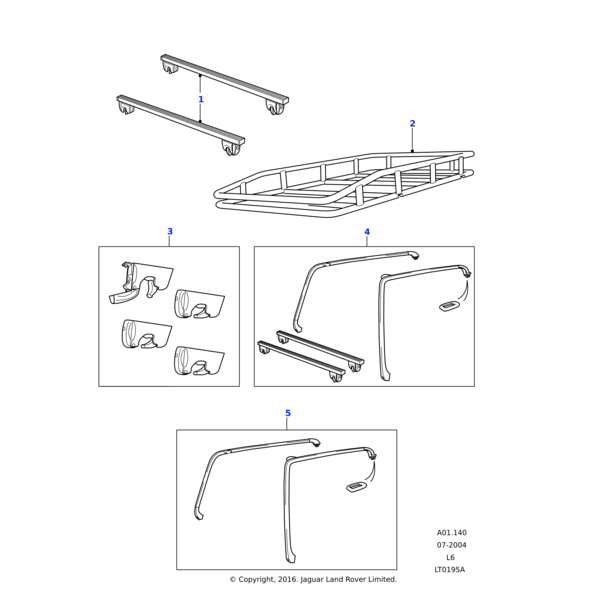 1

2

3

4

5

A01.140
07-2004
L6
LT0195A

© Copyright, 2016. Jaguar Land Rover Limited.