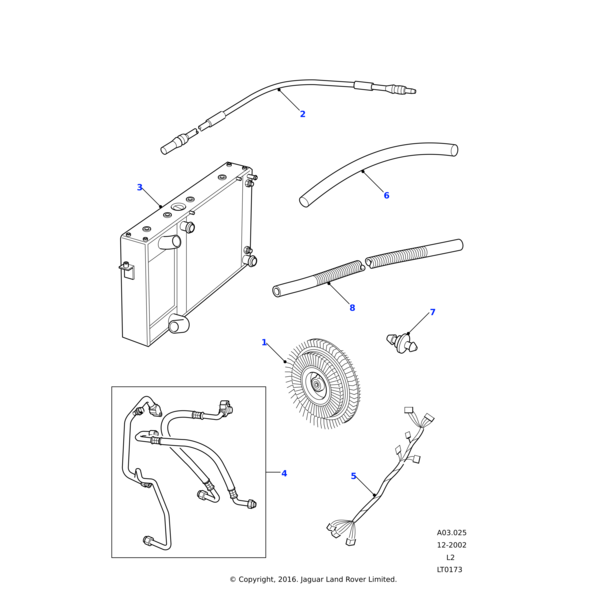 2

3

6

8

7

1

4

5

A03.025
12-2002
L2
LT0173

© Copyright, 2016. Jaguar Land Rover Limited.