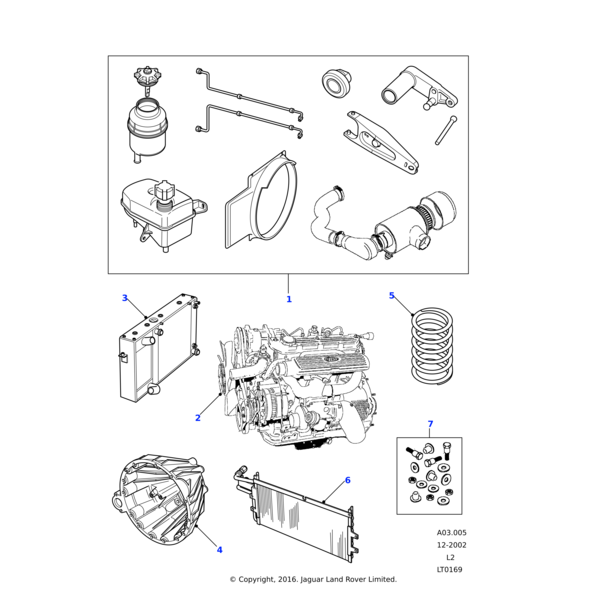 1
3
5
2
7
6
4
A03.005
12-2002
L2
LT0169
© Copyright, 2016. Jaguar Land Rover Limited.