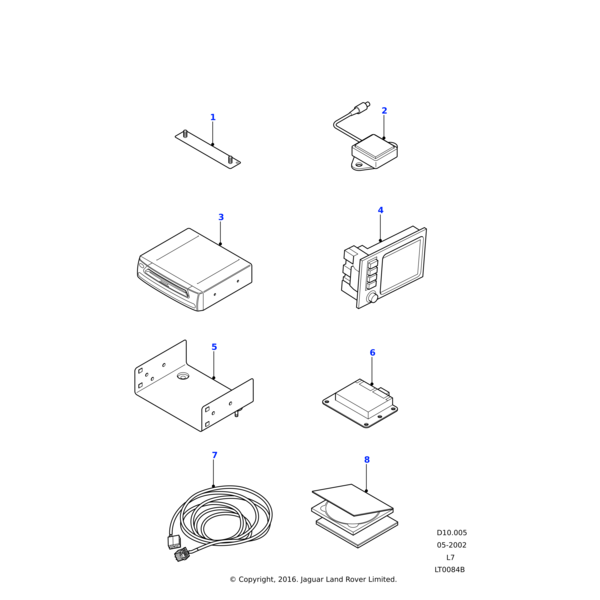 1

2

3

4

5

6

7

8

D10.005
05-2002
L7
LT0084B

© Copyright, 2016. Jaguar Land Rover Limited.