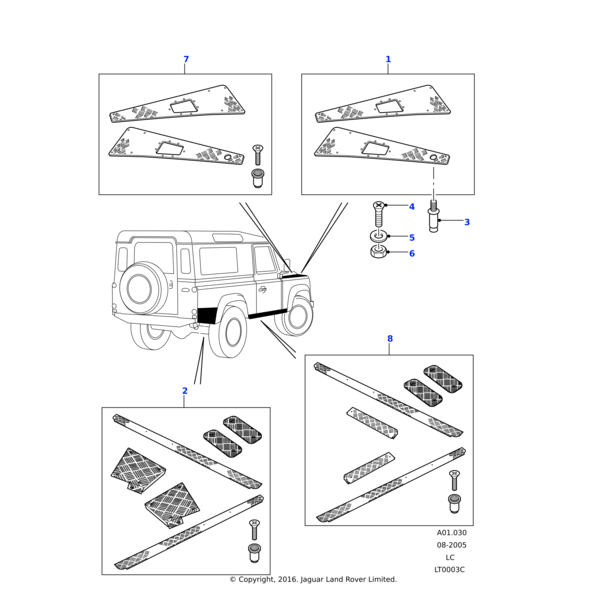 7

1

4

3

5

6

8

2

A01.030
08-2005
LC
LT0003C

© Copyright, 2016. Jaguar Land Rover Limited.