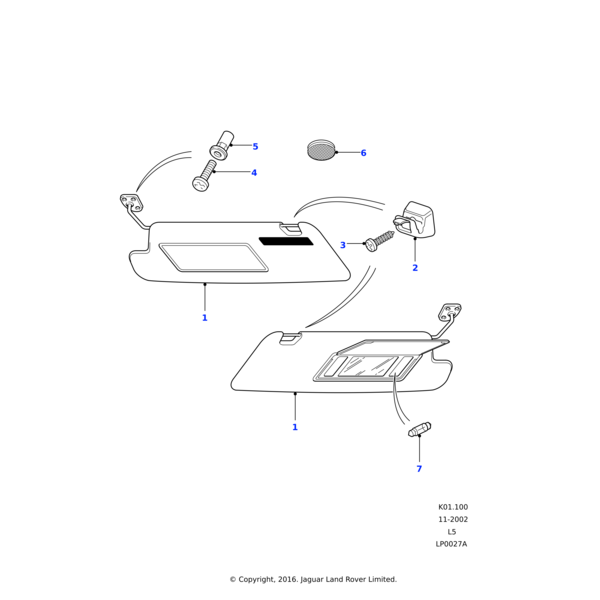 5

6

4

3

2

1

1

7

K01.100
11-2002
L5
LP0027A

© Copyright, 2016. Jaguar Land Rover Limited.