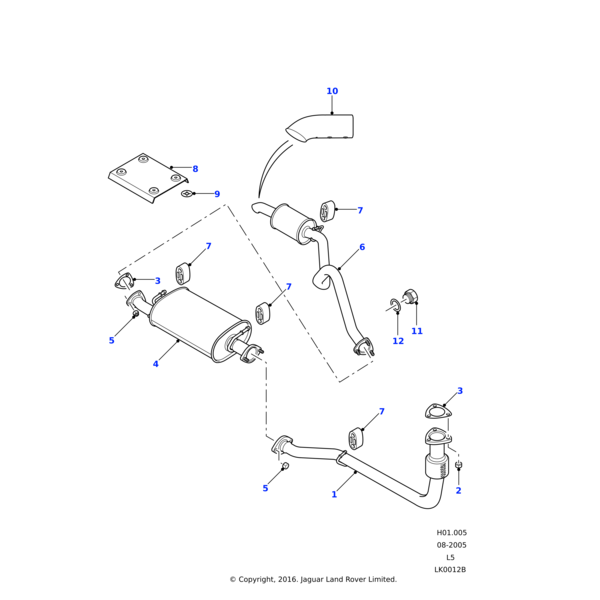 10

8

9

7

7

6

3

7

5

4

12

11

3

7

5

1

2

H01.005
08-2005
L5
LK0012B

© Copyright, 2016. Jaguar Land Rover Limited.