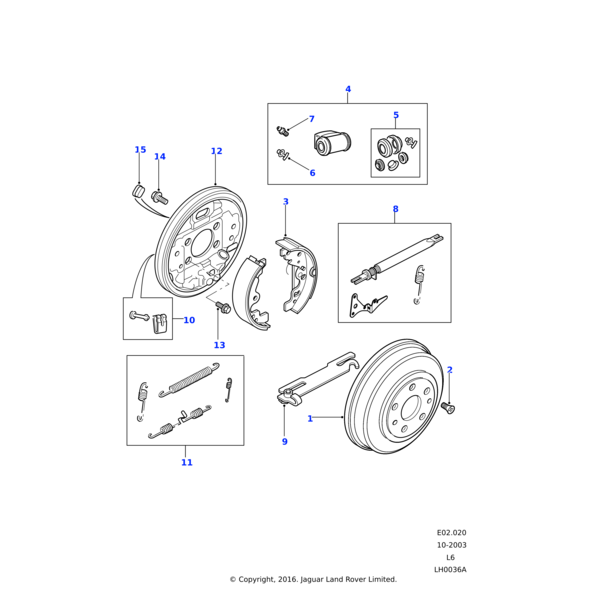 4
7
5
6
15
14
12
3
8
10
13
2
1
9
11

E02.020
10-2003
L6
LH0036A

© Copyright, 2016. Jaguar Land Rover Limited.