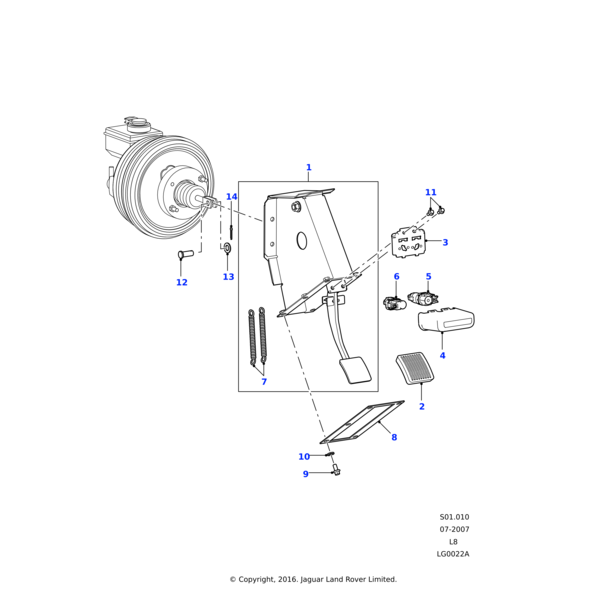 1
14
11
3
12
13
6
5
4
7
2
8
10
9

S01.010
07-2007
L8
LG0022A

© Copyright, 2016. Jaguar Land Rover Limited.